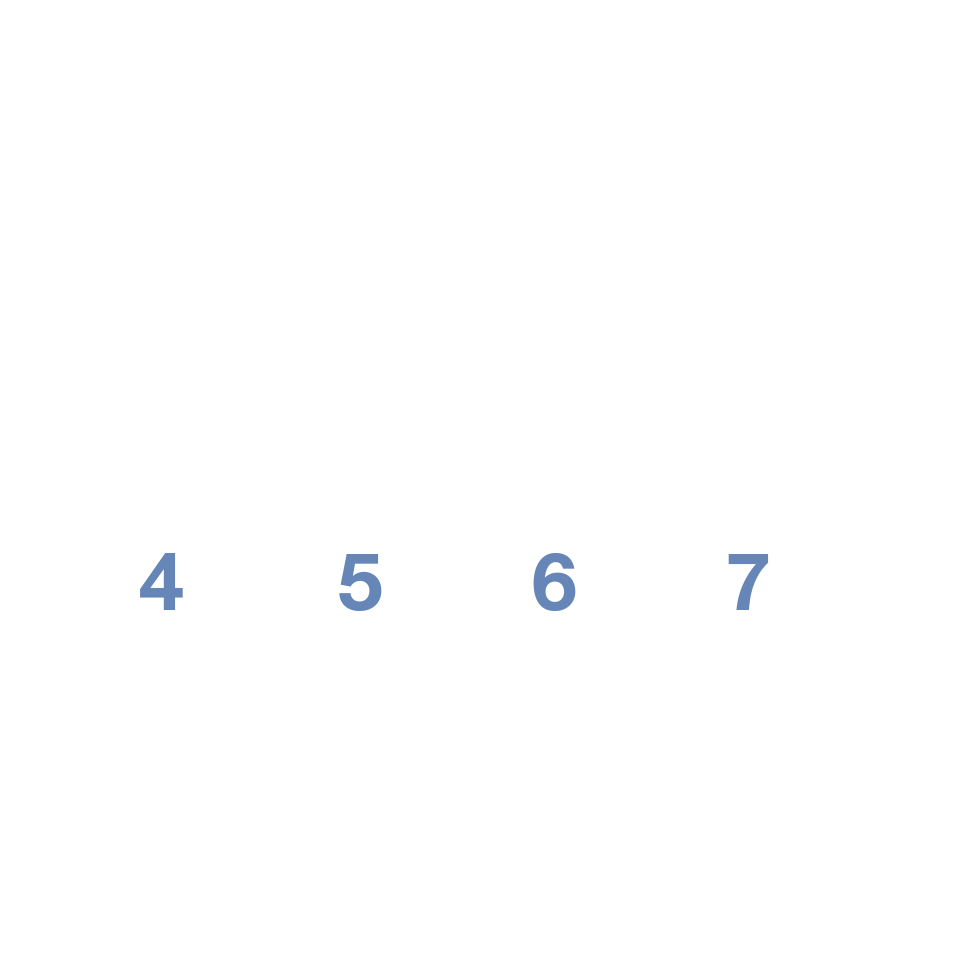 4 5 6 7